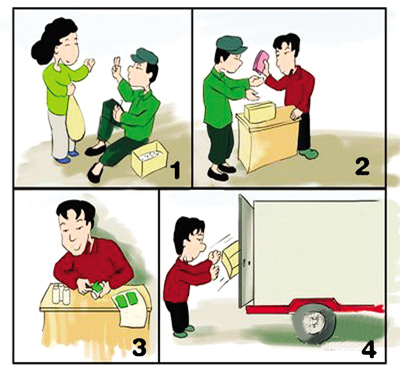 1

2

3

4